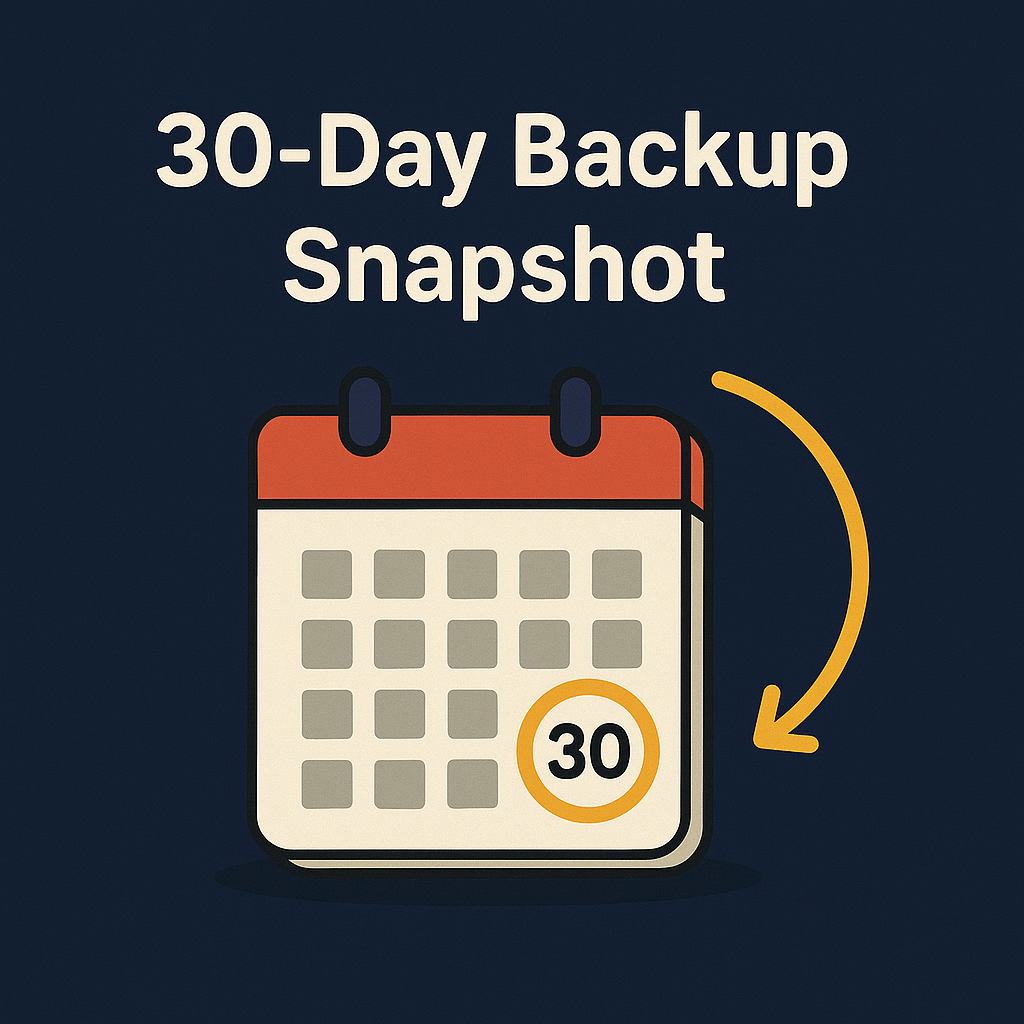 30-Day Backup Snapshot

30